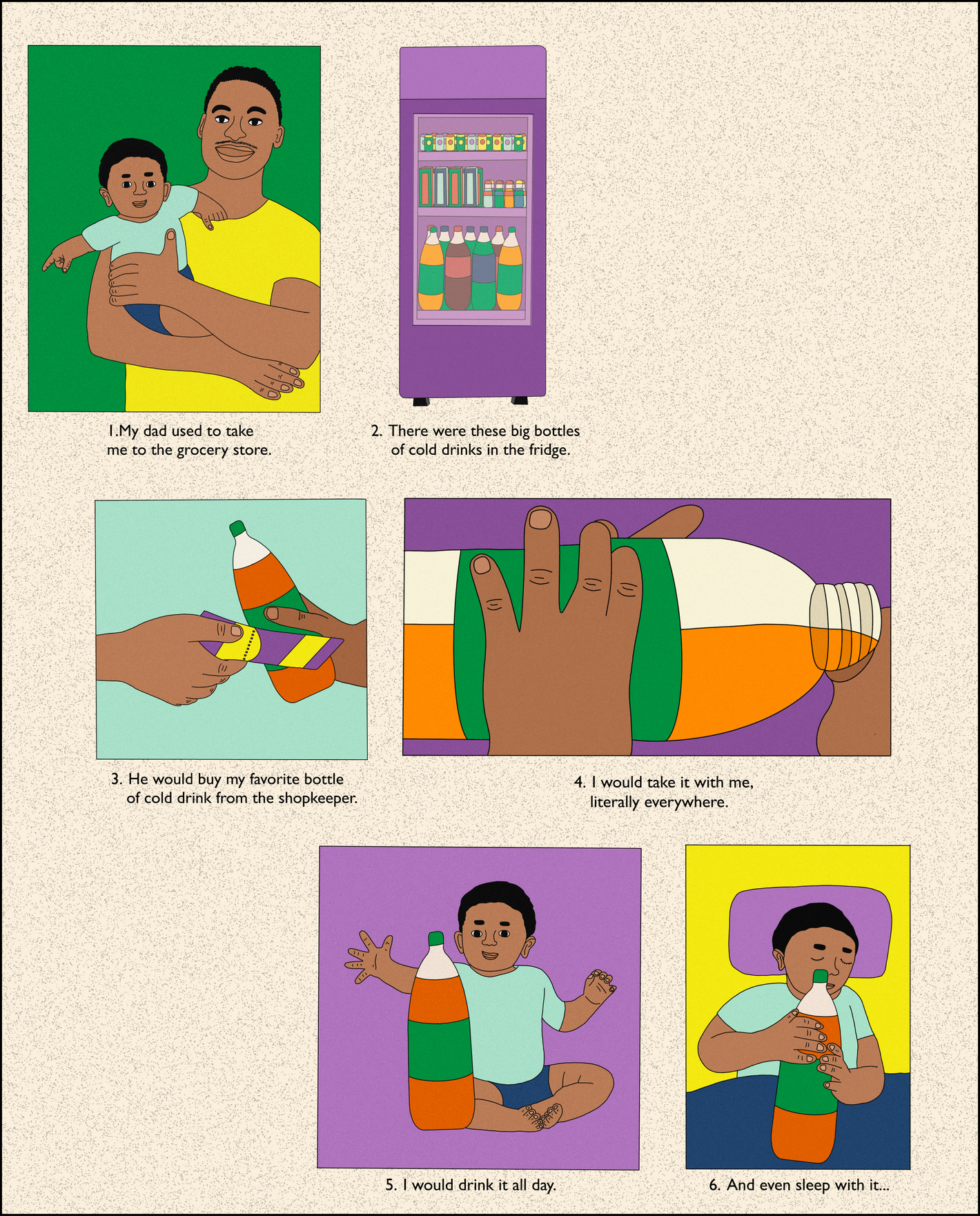 1.My dad used to take me to the grocery store.

2. There were these big bottles of cold drinks in the fridge.

3. He would buy my favorite bottle of cold drink from the shopkeeper.

4. I would take it with me, literally everywhere.

5. I would drink it all day.

6. And even sleep with it...